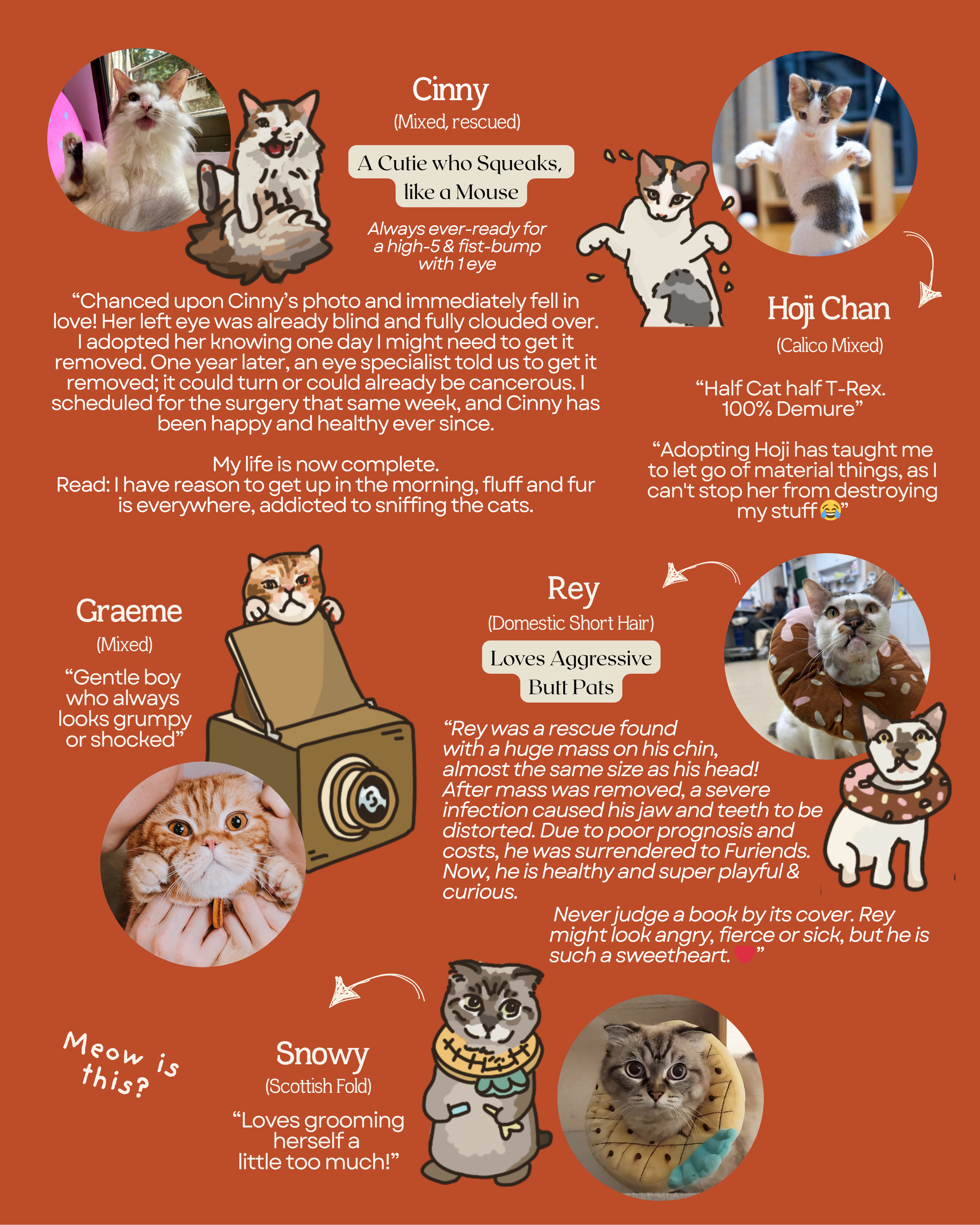 Cinny
(Mixed, rescued)

A Cutie who Squeaks, like a Mouse

Always ever-ready for a high-5 & fist-bump with 1 eye

“Chanced upon Cinny’s photo and immediately fell in love! Her left eye was already blind and fully clouded over. I adopted her knowing one day I might need to get it removed. One year later, an eye specialist told us to get it removed; it could turn or could already be cancerous. I scheduled for the surgery that same week, and Cinny has been happy and healthy ever since.

My life is now complete.
Read: I have reason to get up in the morning, fluff and fur is everywhere, addicted to sniffing the cats.

Hoji Chan
(Calico Mixed)

“Half Cat half T-Rex. 100% Demure”

“Adopting Hoji has taught me to let go of material things, as I can't stop her from destroying my stuff😂”

Graeme
(Mixed)

“Gentle boy who always looks grumpy or shocked”

Rey
(Domestic Short Hair)

Loves Aggressive Butt Pats

“Rey was a rescue found with a huge mass on his chin, almost the same size as his head! After mass was removed, a severe infection caused his jaw and teeth to be distorted. Due to poor prognosis and costs, he was surrendered to Furiends. Now, he is healthy and super playful & curious.

Never judge a book by its cover. Rey might look angry, fierce or sick, but he is such a sweetheart. ❤️”

Meow is this?

Snowy
(Scottish Fold)

“Loves grooming herself a little too much!”